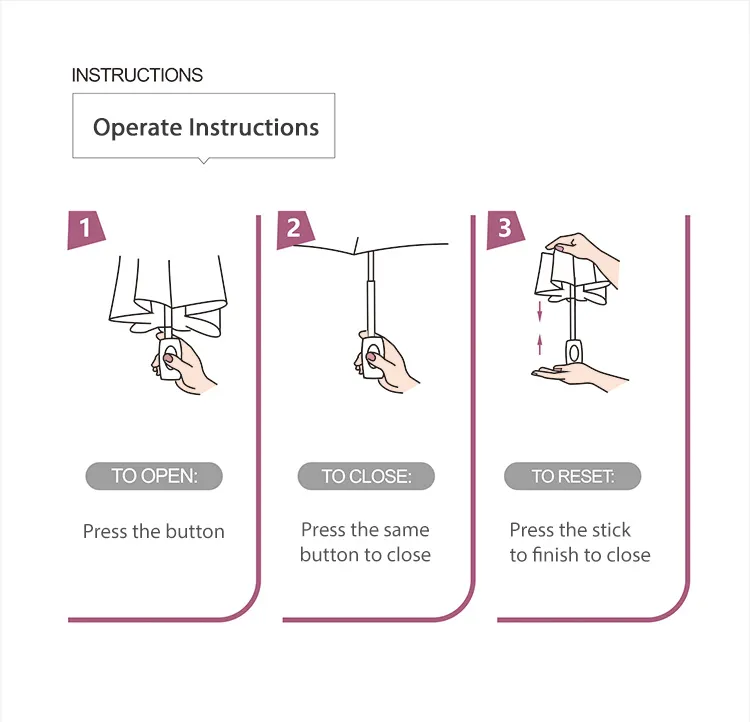 INSTRUCTIONS

Operate Instructions

1

TO OPEN:

Press the button

2

TO CLOSE:

Press the same button to close

3

TO RESET:

Press the stick to finish to close