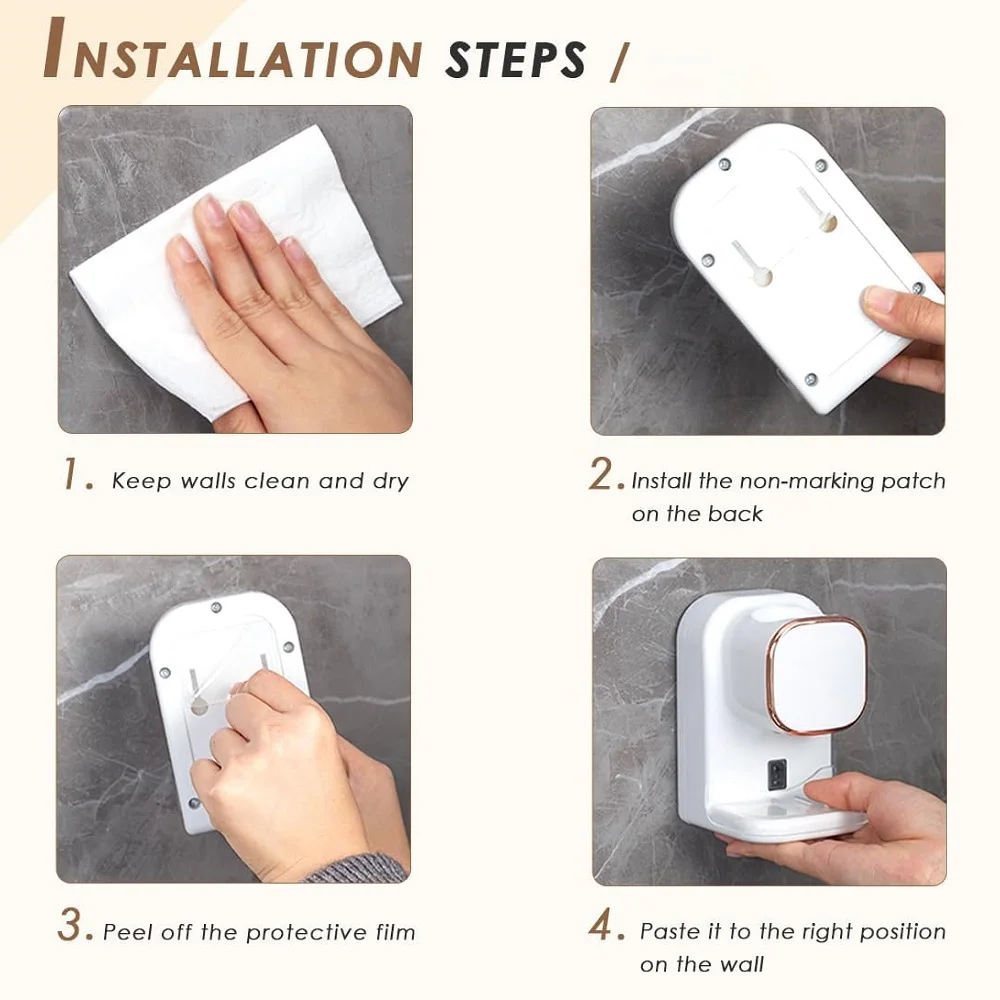 INSTALLATION STEPS /

1. Keep walls clean and dry

2. Install the non-marking patch on the back

3. Peel off the protective film

4. Paste it to the right position on the wall